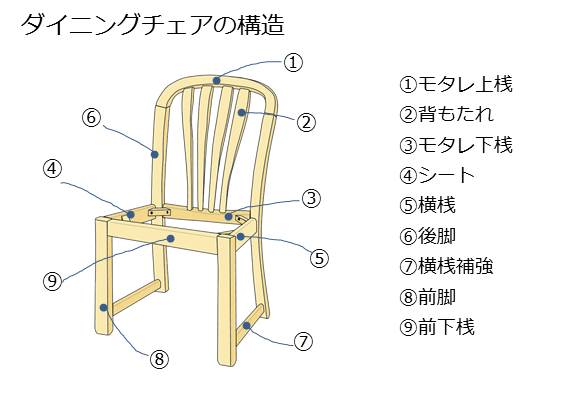 ダイニングチェアの構造

①
⑥
②
④
③
⑤
⑨
⑦
⑧

①モタレ上桟
②背もたれ
③モタレ下桟
④シート
⑤横桟
⑥後脚
⑦横桟補強
⑧前脚
⑨前下桟